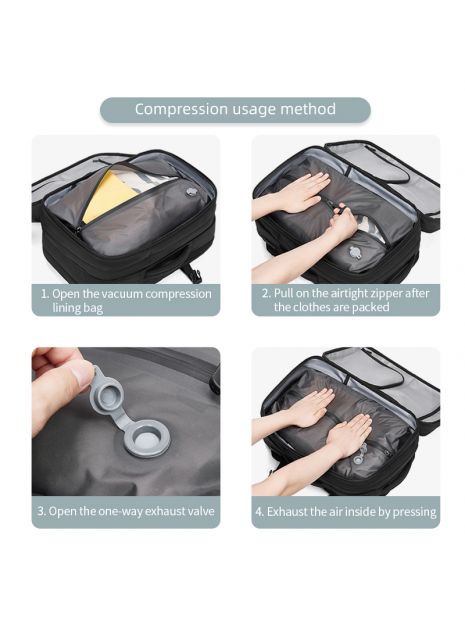 Compression usage method

1. Open the vacuum compression lining bag

2. Pull on the airtight zipper after the clothes are packed

3. Open the one-way exhaust valve

4. Exhaust the air inside by pressing