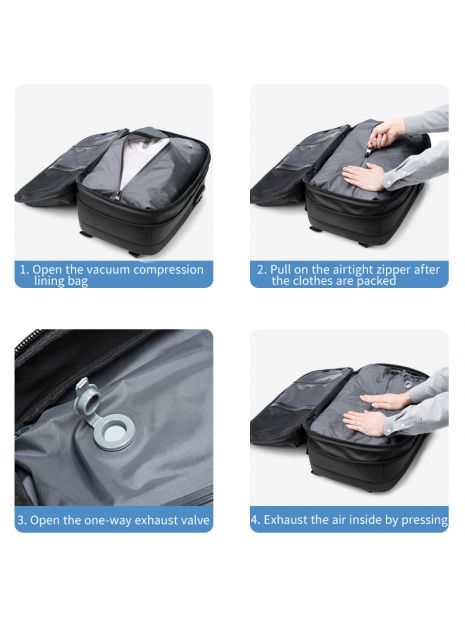 1. Open the vacuum compression lining bag

2. Pull on the airtight zipper after the clothes are packed

3. Open the one-way exhaust valve

4. Exhaust the air inside by pressing