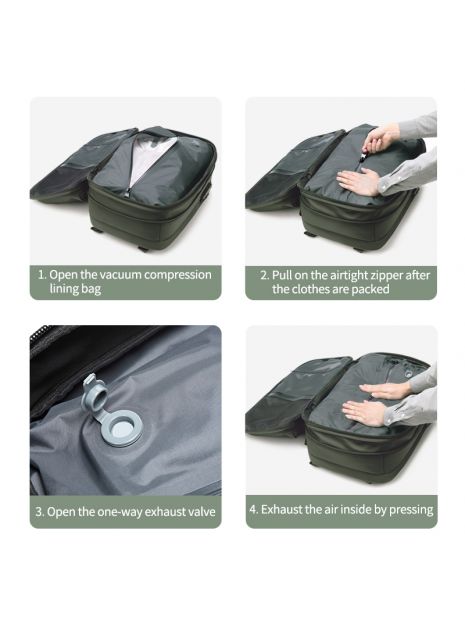 1. Open the vacuum compression lining bag

2. Pull on the airtight zipper after the clothes are packed

3. Open the one-way exhaust valve

4. Exhaust the air inside by pressing