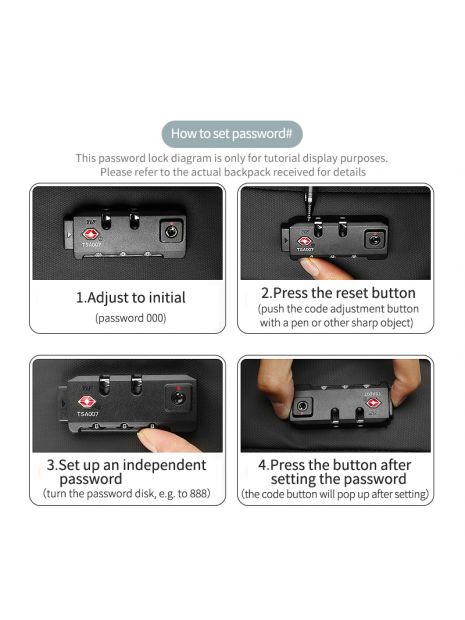 How to set password#

This password lock diagram is only for tutorial display purposes. Please refer to the actual backpack received for details

TSA007

1.Adjust to initial
(password 000)

TSA007

2.Press the reset button
(push the code adjustment button with a pen or other sharp object)

TSA007

3.Set up an independent password
(turn the password disk, e.g. to 888)

TSA007

4.Press the button after setting the password
(the code button will pop up after setting)